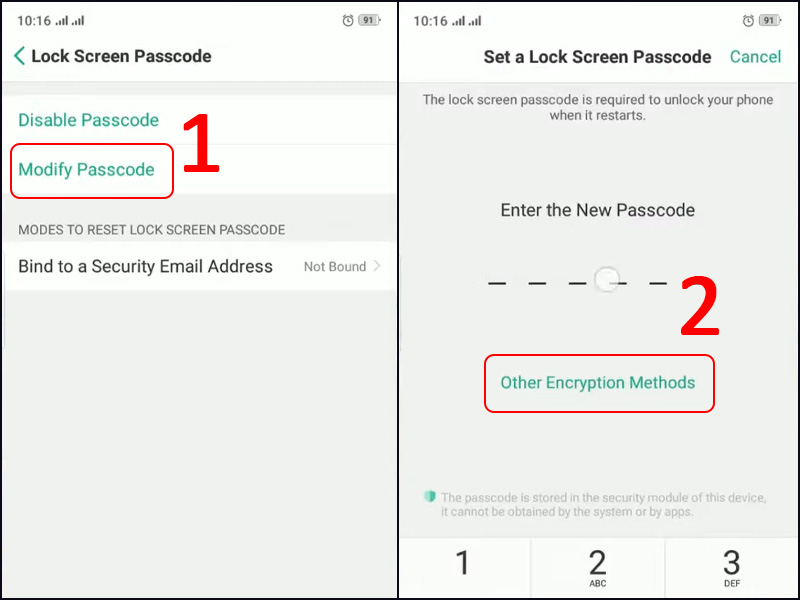 10:16 91

Lock Screen Passcode

Disable Passcode

Modify Passcode

1

MODES TO RESET LOCK SCREEN PASSCODE

Bind to a Security Email Address Not Bound

10:16 91

Set a Lock Screen Passcode Cancel

The lock screen passcode is required to unlock your phone when it restarts.

Enter the New Passcode

2

Other Encryption Methods

The passcode is stored in the security module of this device, it cannot be obtained by the system or by apps.

1
2 ABC
3 DEF